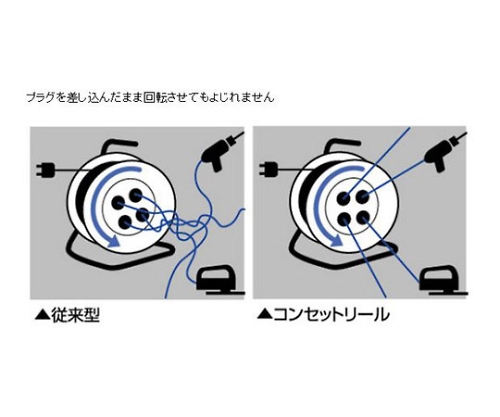 プラグを差し込んだまま回転させてもよじれません

▲従来型

▲コンセットリール