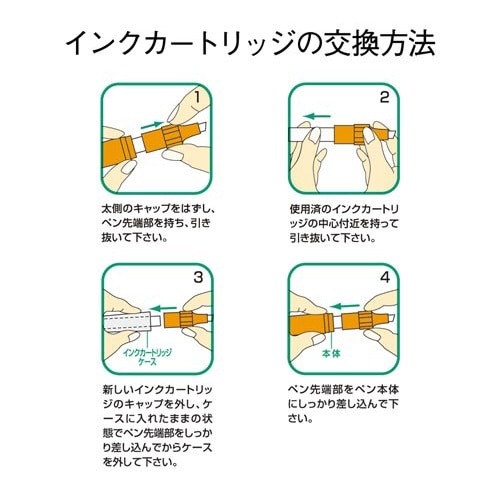 インクカートリッジの交換方法

1

太側のキャップをはずし、ペン先端部を持ち、引き抜いて下さい。

2

使用済のインクカートリッジの中心付近を持って引き抜いて下さい。

3

インクカートリッジケース

新しいインクカートリッジのキャップを外し、ケースに入れたままの状態でペン先端部をしっかり差し込んでからケースを外して下さい。

4

本体

ペン先端部をペン本体にしっかり差し込んで下さい。