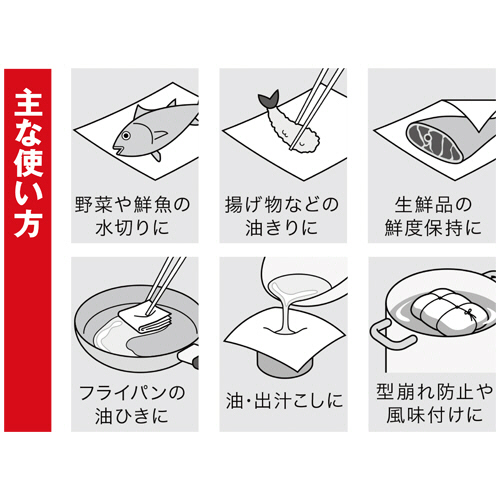 主な使い方

野菜や鮮魚の水切りに

揚げ物などの油きりに

生鮮品の鮮度保持に

フライパンの油ひきに

油・出汁こしに

型崩れ防止や風味付けに