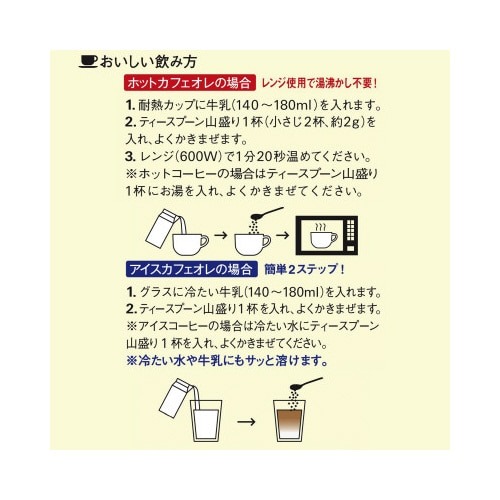 おいしい飲み方

ホットカフェオレの場合　レンジ使用で湯沸かし不要！

1. 耐熱カップに牛乳（140～180ml）を入れます。
2. ティースプーン山盛り1杯（小さじ2杯、約2g）を入れ、よくかきまぜます。
3. レンジ（600W）で1分20秒温めてください。
※ホットコーヒーの場合はティースプーン山盛り1杯にお湯を入れ、よくかきまぜてください。

アイスカフェオレの場合　簡単2ステップ！

1. グラスに冷たい牛乳（140～180ml）を入れます。
2. ティースプーン山盛り1杯を入れ、よくかきまぜます。
※アイスコーヒーの場合は冷たい水にティースプーン山盛り1杯を入れ、よくかきまぜてください。
※冷たい水や牛乳にもサッと溶けます。