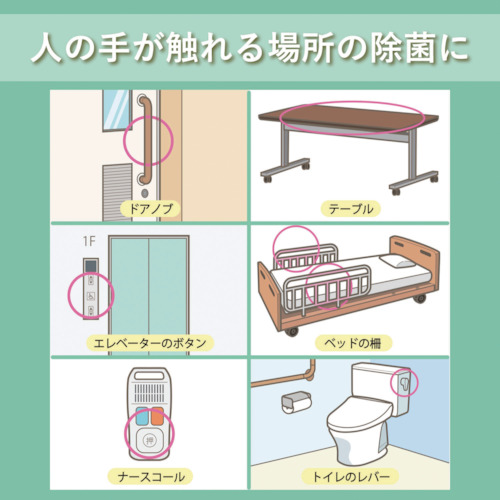 人の手が触れる場所の除菌に

ドアノブ

テーブル

1F

エレベーターのボタン

ベッドの柵

押

ナースコール

トイレのレバー