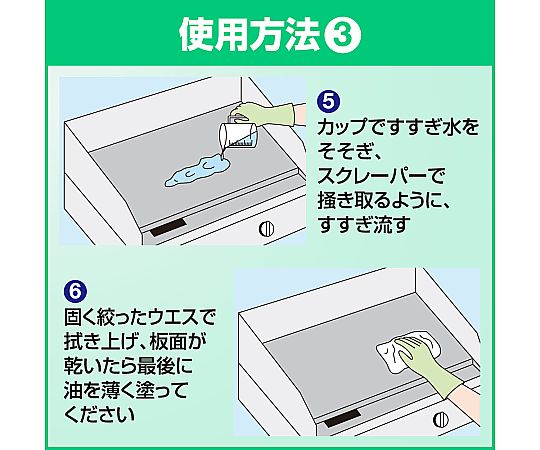 使用方法③

5
カップですすぎ水をそそぎ、スクレーパーで掻き取るように、すすぎ流す

6
固く絞ったウエスで拭き上げ、板面が乾いたら最後に油を薄く塗ってください