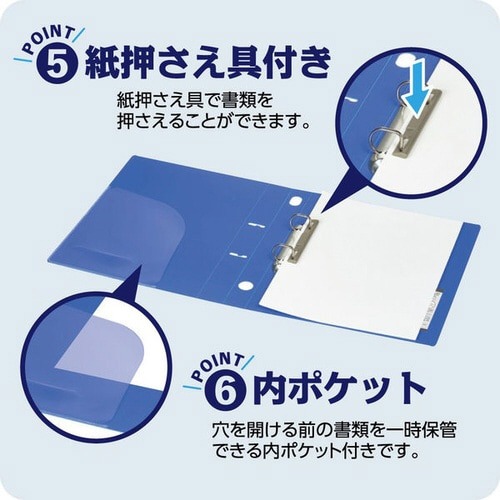 POINT 5 紙押さえ具付き

紙押さえ具で書類を押さえることができます。

POINT 6 内ポケット

穴を開ける前の書類を一時保管できる内ポケット付きです。