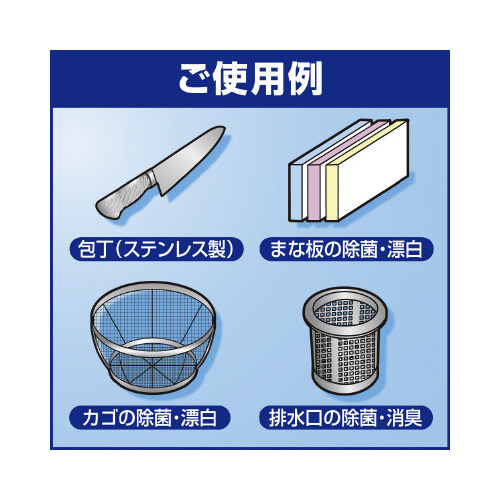 ご使用例

包丁(ステンレス製)

まな板の除菌・漂白

カゴの除菌・漂白

排水口の除菌・消臭