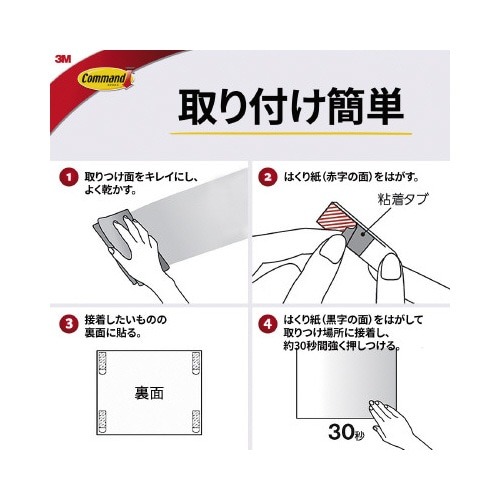 3M
Command

取り付け簡単

1 取りつけ面をキレイにし、よく乾かす。

2 はくり紙（赤字の面）をはがす。

粘着タブ

3 接着したいものの裏面に貼る。

裏面

4 はくり紙（黒字の面）をはがして取りつけ場所に接着し、約30秒間強く押しつける。

30秒