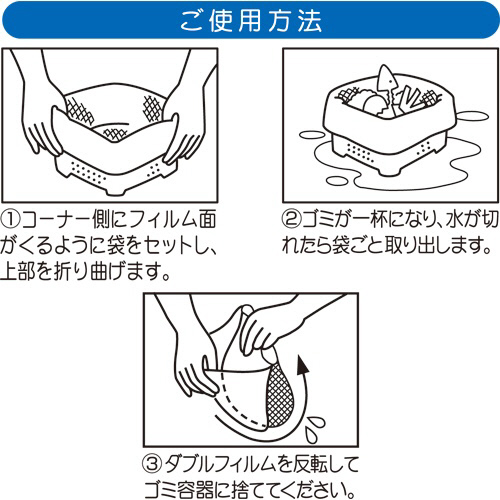 ご使用方法

①コーナー側にフィルム面がくるように袋をセットし、上部を折り曲げます。

②ゴミが一杯になり、水が切れたら袋ごと取り出します。

③ダブルフィルムを反転してゴミ容器に捨ててください。