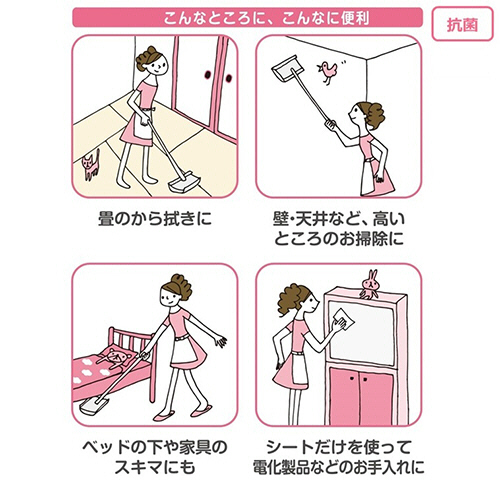 こんなところに、こんなに便利

抗菌

畳のから拭きに

壁･天井など、高いところのお掃除に

ベッドの下や家具のスキマにも

シートだけを使って電化製品などのお手入れに