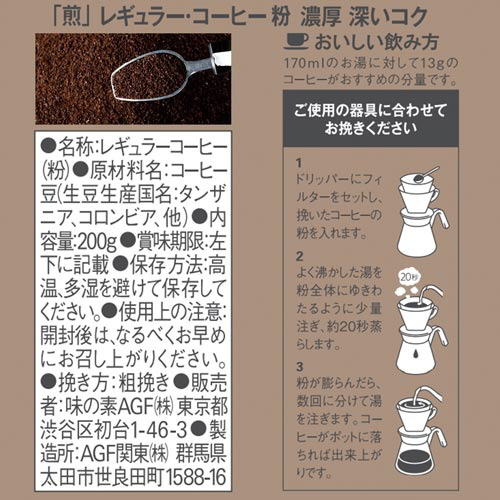 「煎」レギュラー・コーヒー 粉 濃厚 深いコク

●名称:レギュラーコーヒー(粉)●原材料名:コーヒー豆(生豆生産国名:タンザニア、コロンビア、他)●内容量:200g●賞味期限:左下に記載●保存方法:高温、多湿を避けて保存してください。●使用上の注意:開封後は、なるべくお早めにお召し上がりください。●挽き方:粗挽き●販売者:味の素AGF㈱ 東京都渋谷区初台1-46-3●製造所:AGF関東㈱ 群馬県太田市世良田町1588-16

おいしい飲み方
170mlのお湯に対して13gのコーヒーがおすすめの分量です。

ご使用の器具に合わせてお挽きください

1
ドリッパーにフィルターをセットし、挽いたコーヒーの粉を入れます。

2
よく沸かした湯を粉全体にゆきわたるように少量注ぎ、約20秒蒸らします。

20秒

3
粉が膨らんだら、数回に分けて湯を注ぎます。コーヒーがポットに落ちれば出来上がりです。