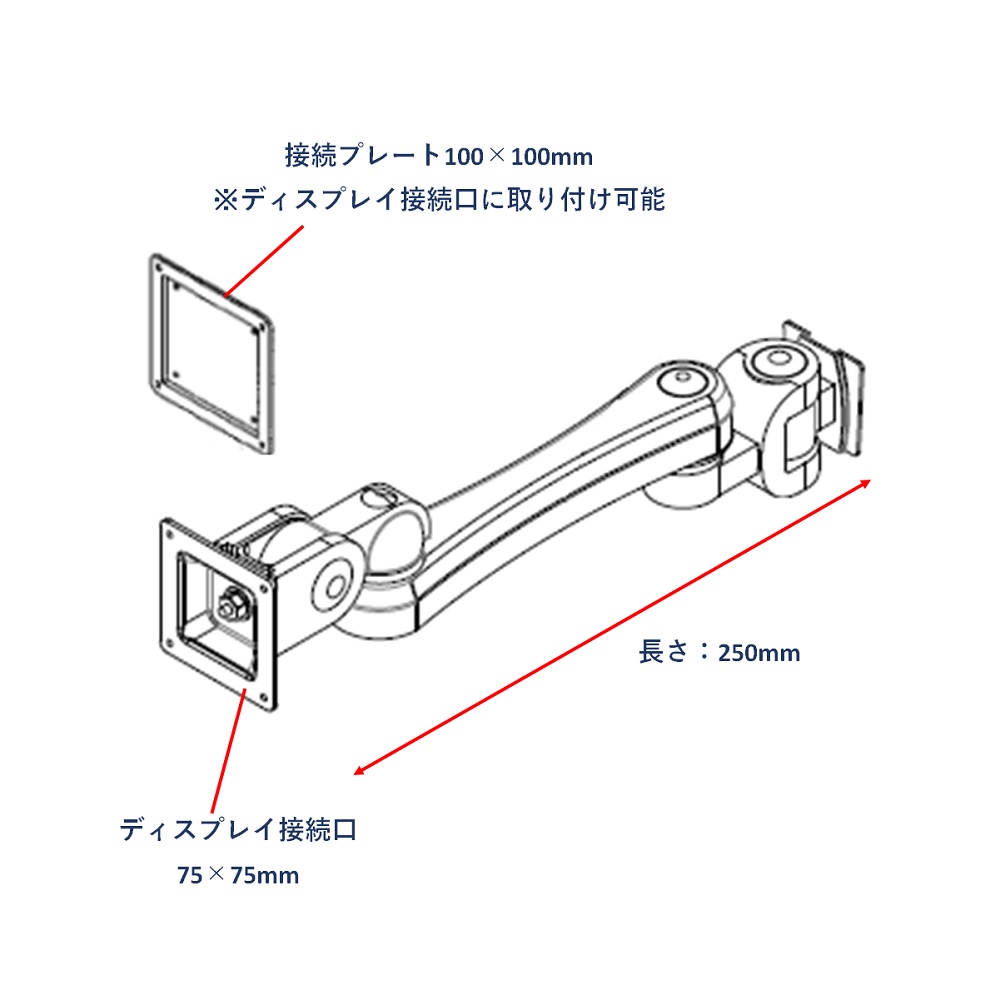 接続プレート100×100mm
※ディスプレイ接続口に取り付け可能

長さ：250mm

ディスプレイ接続口
75×75mm