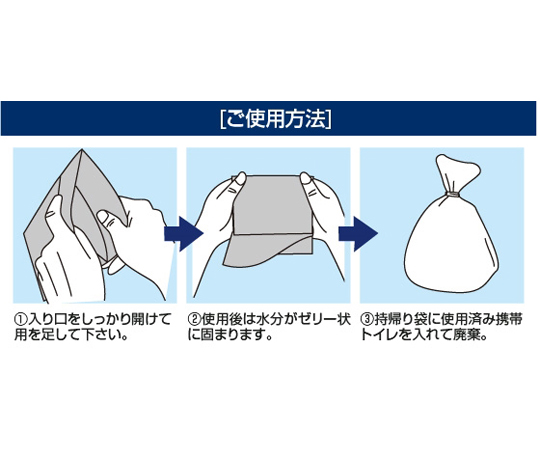 [ご使用方法]

①入り口をしっかり開けて用を足して下さい。

②使用後は水分がゼリー状に固まります。

③持帰り袋に使用済み携帯トイレを入れて廃棄。