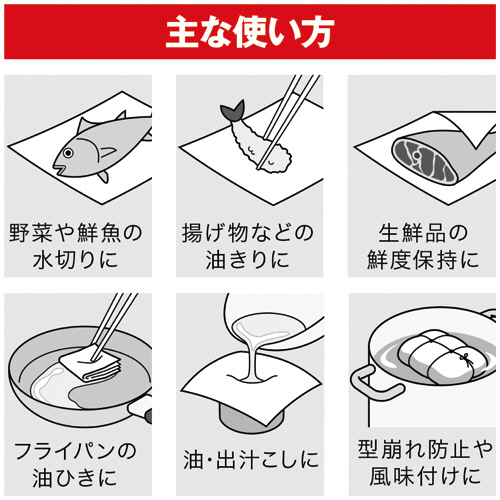 主な使い方

野菜や鮮魚の水切りに

揚げ物などの油きりに

生鮮品の鮮度保持に

フライパンの油ひきに

油・出汁こしに

型崩れ防止や風味付けに