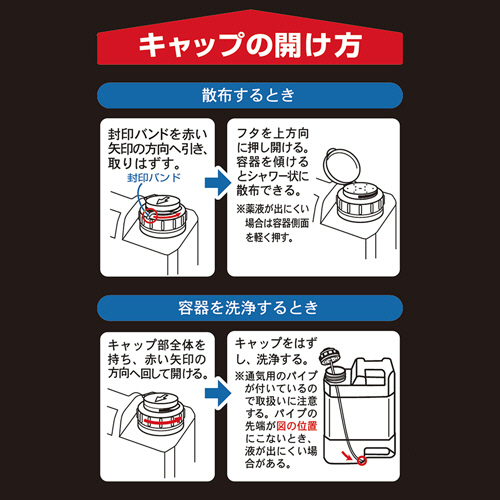 キャップの開け方

散布するとき

封印バンドを赤い矢印の方向へ引き、取りはずす。

封印バンド

フタを上方向に押し開ける。容器を傾けるとシャワー状に散布できる。

※薬液が出にくい場合は容器側面を軽く押す。

容器を洗浄するとき

キャップ部全体を持ち、赤い矢印の方向へ回して開ける。

キャップをはずし、洗浄する。

※通気用のパイプが付いているので取扱いに注意する。パイプの先端が図の位置にこないとき、液が出にくい場合がある。