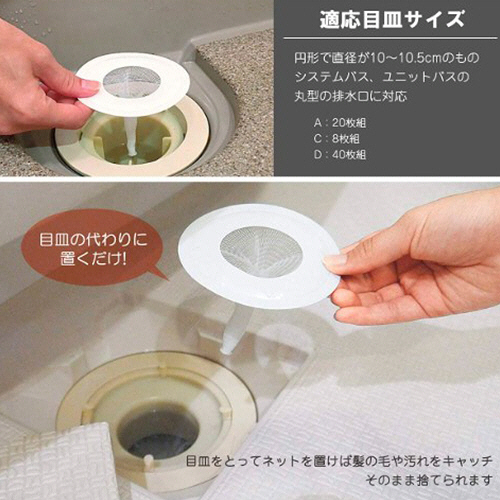 適応目皿サイズ

円形で直径が10～10.5cmのもの
システムバス、ユニットバスの
丸型の排水口に対応

A：20枚組
C：8枚組
D：40枚組

目皿の代わりに
置くだけ!

目皿をとってネットを置けば髪の毛や汚れをキャッチ
そのまま捨てられます