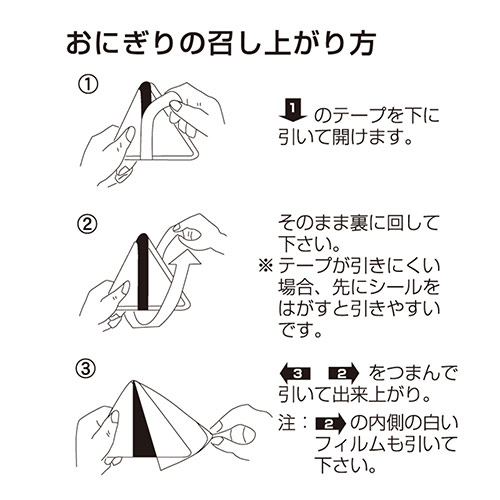 おにぎりの召し上がり方

①

1 のテープを下に引いて開けます。

②

そのまま裏に回して下さい。
※テープが引きにくい場合、先にシールをはがすと引きやすいです。

③

3 2 をつまんで引いて出来上がり。
注：2 の内側の白いフィルムも引いて下さい。