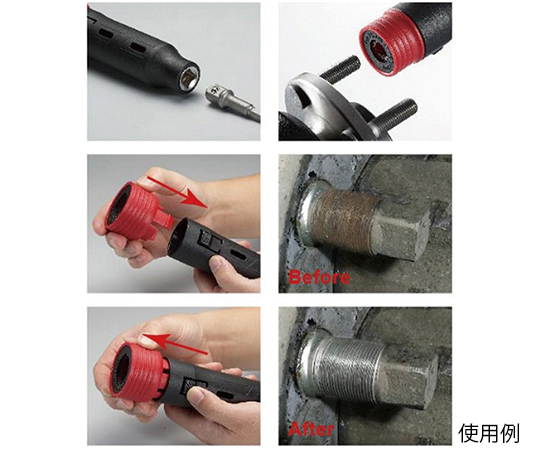 Before

After

使用例