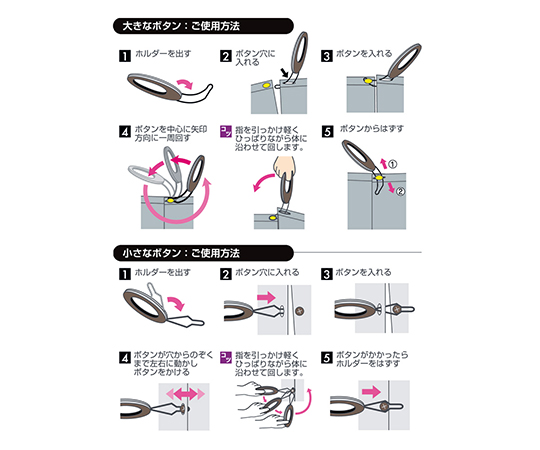 大きなボタン：ご使用方法

1 ホルダーを出す

2 ボタン穴に入れる

3 ボタンを入れる

4 ボタンを中心に矢印方向に一周回す

コツ 指を引っかけ軽くひっぱりながら体に沿わせて回します。

5 ボタンからはずす

①

②

小さなボタン：ご使用方法

1 ホルダーを出す

2 ボタン穴に入れる

3 ボタンを入れる

4 ボタンが穴からのぞくまで左右に動かしボタンをかける

コツ 指を引っかけ軽くひっぱりながら体に沿わせて回します。

5 ボタンがかかったらホルダーをはずす