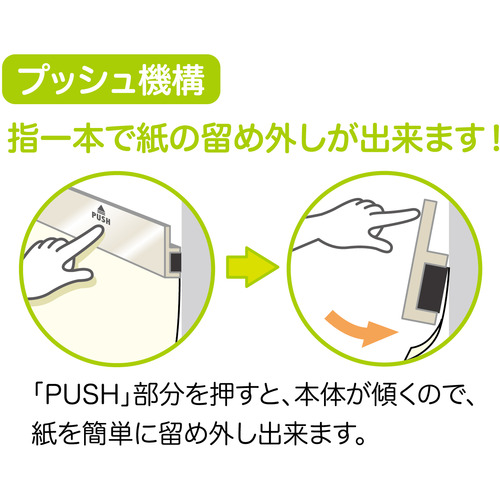 プッシュ機構

指一本で紙の留め外しが出来ます！

PUSH

「PUSH」部分を押すと、本体が傾くので、紙を簡単に留め外し出来ます。