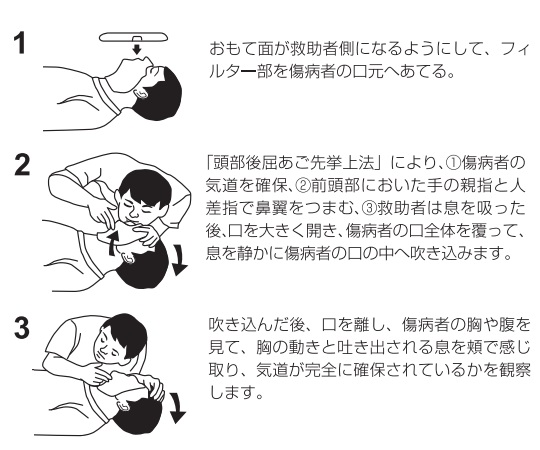 1

おもて面が救助者側になるようにして、フィルター部を傷病者の口元へあてる。

2

「頭部後屈あご先挙上法」により、①傷病者の気道を確保、②前頭部においた手の親指と人差指で鼻翼をつまむ、③救助者は息を吸った後、口を大きく開き、傷病者の口全体を覆って、息を静かに傷病者の口の中へ吹き込みます。

3

吹き込んだ後、口を離し、傷病者の胸や腹を見て、胸の動きと吐き出される息を頬で感じ取り、気道が完全に確保されているかを観察します。