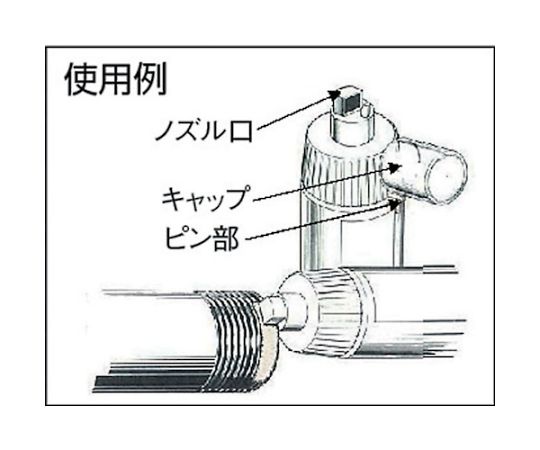 使用例

ノズル口

キャップ

ピン部