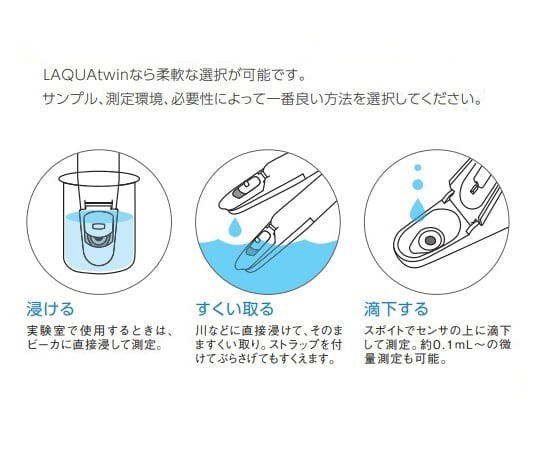 LAQUAtwinなら柔軟な選択が可能です。
サンプル、測定環境、必要性によって一番良い方法を選択してください。

浸ける
実験室で使用するときは、ビーカに直接浸して測定。

すくい取る
川などに直接浸けて、そのまますくい取り。ストラップを付けてぶらさげてもすくえます。

滴下する
スポイトでセンサの上に滴下して測定。約0.1mL～の微量測定も可能。