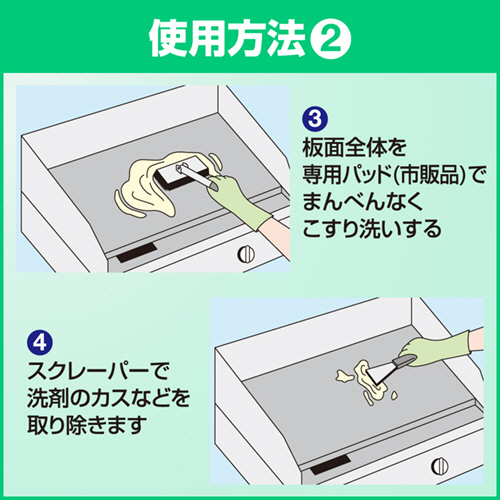 使用方法②

③
板面全体を
専用パッド(市販品)で
まんべんなく
こすり洗いする

④
スクレーパーで
洗剤のカスなどを
取り除きます