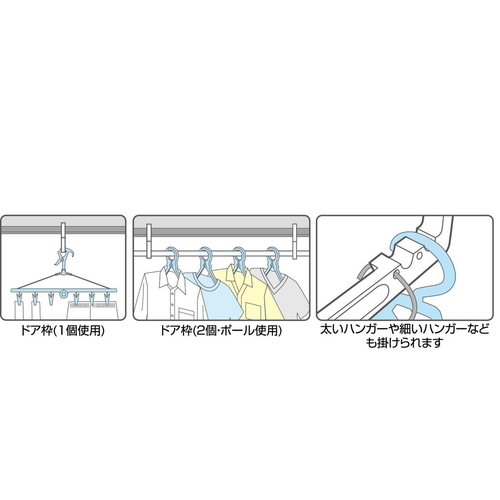 ドア枠(1個使用)

ドア枠(2個･ポール使用)

太いハンガーや細いハンガーなども掛けられます