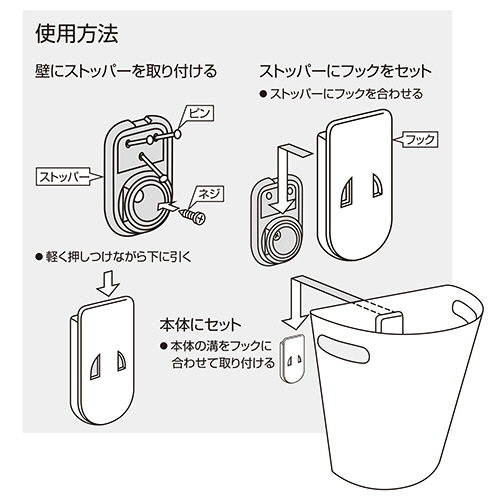 使用方法

壁にストッパーを取り付ける

ピン

ストッパー

ネジ

● 軽く押しつけながら下に引く

ストッパーにフックをセット

● ストッパーにフックを合わせる

フック

本体にセット

● 本体の溝をフックに合わせて取り付ける