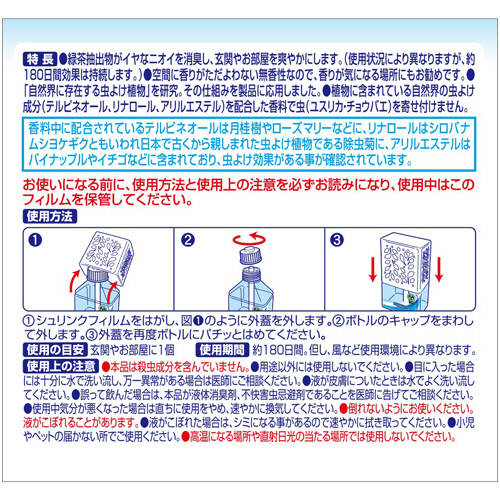 特長 ●緑茶抽出物がイヤなニオイを消臭し、玄関やお部屋を爽やかにします。(使用状況により異なりますが、約180日間効果は持続します。)●空間に香りがただよわない無香性なので、香りが気になる場所にもお勧めです。●「自然界に存在する虫よけ植物」を研究。その仕組みを製品に応用しました。●植物に含まれている自然界の虫よけ成分(テルピネオール、リナロール、アリルエステル)を配合した香料で虫(ユスリカ・チョウバエ)を寄せ付けません。

香料中に配合されているテルピネオールは月桂樹やローズマリーなどに、リナロールはシロバナムショケギクともいわれ日本で古くから親しまれた虫よけ植物である除虫菊に、アリルエステルはパイナップルやイチゴなどに含まれており、虫よけ効果がある事が確認されています。

お使いになる前に、使用方法と使用上の注意を必ずお読みになり、使用中はこのフィルムを保管してください。

使用方法

①

②

③

①シュリンクフィルムをはがし、図❶のように外蓋を外します。②ボトルのキャップをまわして外します。③外蓋を再度ボトルにパチッとはめてください。

使用の目安 玄関やお部屋に1個 使用期間 約180日間。但し、風など使用環境により異なります。

使用上の注意 ●本品は殺虫成分を含んでいません。●用途以外には使用しないでください。●目に入った場合には十分に水で洗い流し、万一異常がある場合は医師にご相談ください。●液が皮膚についたときは水でよく洗い流してください。●誤って飲んだ場合は、本品が液体消臭剤、不快害虫忌避剤であることを医師に告げてご相談ください。●使用中気分が悪くなった場合は直ちに使用をやめ、速やかに換気してください。●倒れないようにお使いください。液がこぼれることがあります。●液がこぼれた場合は、シミになる事があるので速やかに拭き取ってください。●小児やペットの届かない所でご使用ください。●高温になる場所や直射日光の当たる場所では使用しないでください。