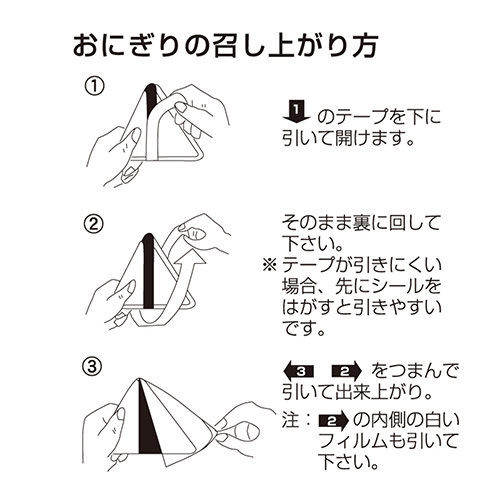 おにぎりの召し上がり方

①

1 のテープを下に引いて開けます。

②

そのまま裏に回して下さい。
※テープが引きにくい場合、先にシールをはがすと引きやすいです。

③

3　2 をつまんで引いて出来上がり。
注：2 の内側の白いフィルムも引いて下さい。