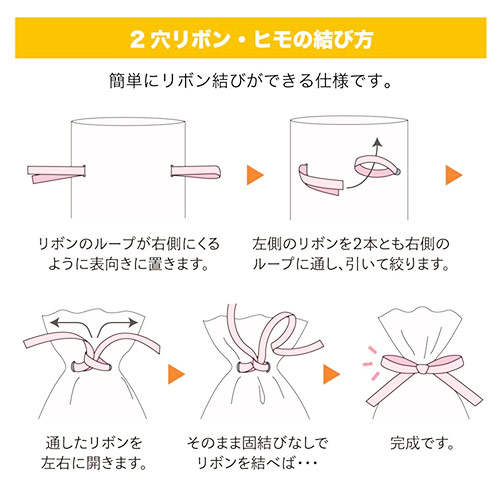 ２穴リボン・ヒモの結び方

簡単にリボン結びができる仕様です。

リボンのループが右側にくるように表向きに置きます。

左側のリボンを2本とも右側のループに通し、引いて絞ります。

通したリボンを左右に開きます。

そのまま固結びなしでリボンを結べば･･･

完成です。