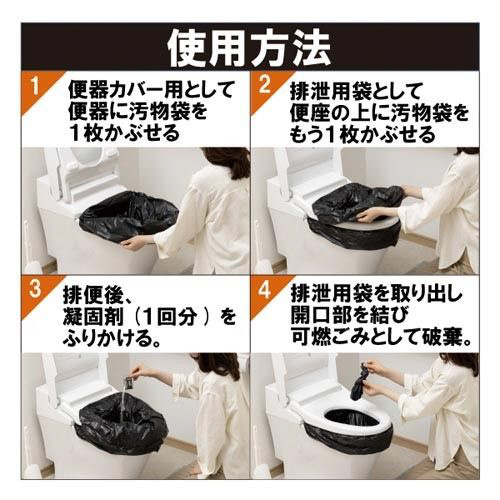 使用方法

1 便器カバー用として便器に汚物袋を1枚かぶせる

2 排泄用袋として便座の上に汚物袋をもう1枚かぶせる

3 排便後、凝固剤（1回分）をふりかける。

4 排泄用袋を取り出し開口部を結び可燃ごみとして破棄。