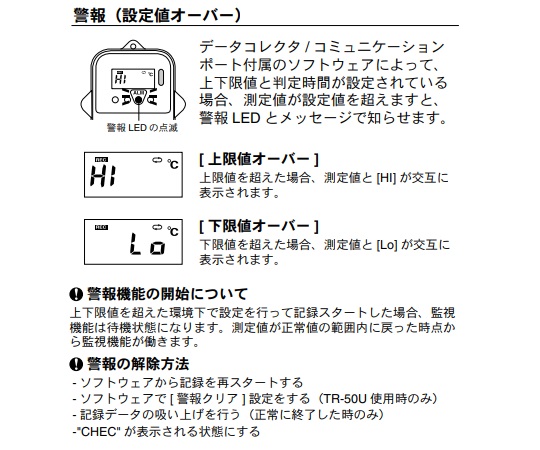 警報（設定値オーバー）

HI ℃
ALM
警報 LED の点滅

データコレクタ / コミュニケーションポート付属のソフトウェアによって、上下限値と判定時間が設定されている場合、測定値が設定値を超えますと、警報 LED とメッセージで知らせます。

REC
HI ℃

[ 上限値オーバー ]
上限値を超えた場合、測定値と [HI] が交互に表示されます。

REC
Lo ℃

[ 下限値オーバー ]
下限値を超えた場合、測定値と [Lo] が交互に表示されます。

❶ 警報機能の開始について
上下限値を超えた環境下で設定を行って記録スタートした場合、監視機能は待機状態になります。測定値が正常値の範囲内に戻った時点から監視機能が働きます。

❶ 警報の解除方法
- ソフトウェアから記録を再スタートする
- ソフトウェアで [ 警報クリア ] 設定をする（TR-50U 使用時のみ）
- 記録データの吸い上げを行う（正常に終了した時のみ）
-"CHEC" が表示される状態にする