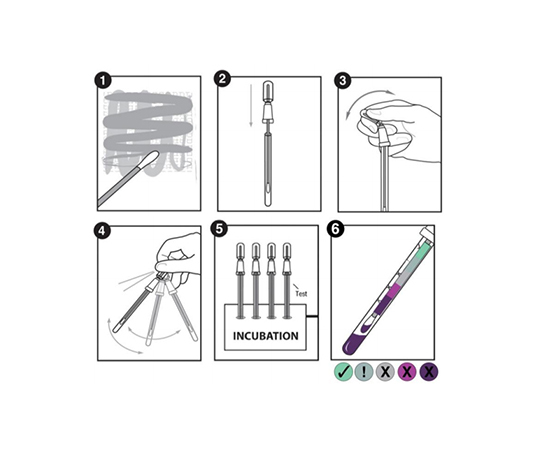 1

2

3

4

5

Test

INCUBATION

6

✓ ! X X X