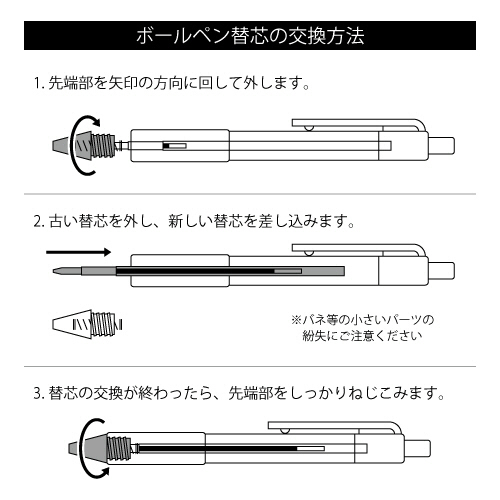 ボールペン替芯の交換方法

1. 先端部を矢印の方向に回して外します。

2. 古い替芯を外し、新しい替芯を差し込みます。

※バネ等の小さいパーツの紛失にご注意ください

3. 替芯の交換が終わったら、先端部をしっかりねじこみます。