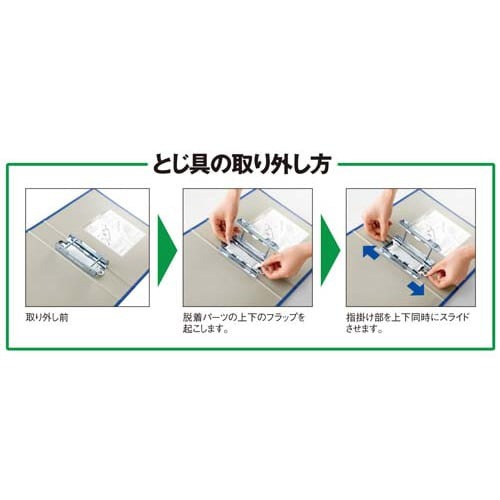 とじ具の取り外し方

取り外し前

脱着パーツの上下のフラップを起こします。

指掛け部を上下同時にスライドさせます。