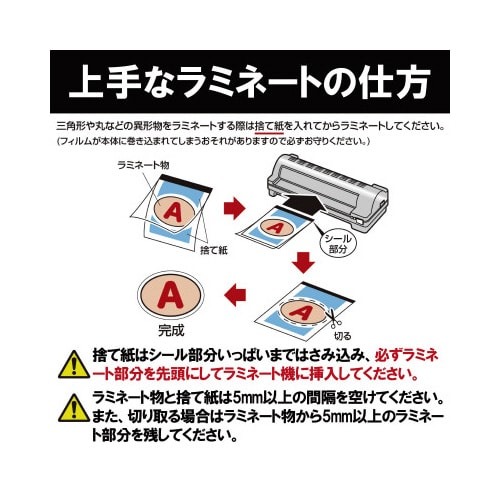 上手なラミネートの仕方

三角形や丸などの異形物をラミネートする際は捨て紙を入れてからラミネートしてください。
（フィルムが本体に巻き込まれてしまうおそれがありますので必ずお守りください。）

ラミネート物

A

捨て紙

A

シール部分

A

切る

A

完成

捨て紙はシール部分いっぱいまではさみ込み、必ずラミネート部分を先頭にしてラミネート機に挿入してください。

ラミネート物と捨て紙は5mm以上の間隔を空けてください。また、切り取る場合はラミネート物から5mm以上のラミネート部分を残してください。