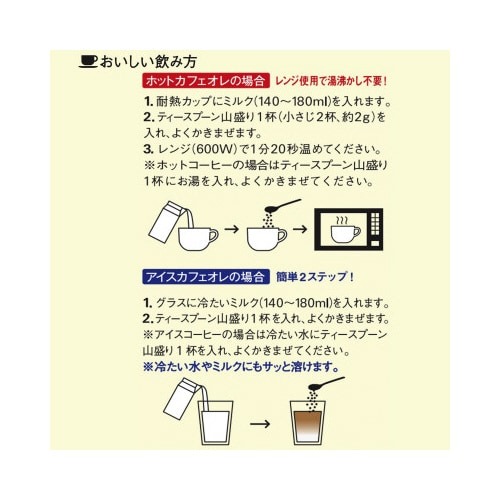 おいしい飲み方

ホットカフェオレの場合 レンジ使用で湯沸かし不要！

1. 耐熱カップにミルク（140～180ml）を入れます。
2. ティースプーン山盛り1杯（小さじ2杯、約2g）を入れ、よくかきまぜます。
3. レンジ（600W）で1分20秒温めてください。
※ホットコーヒーの場合はティースプーン山盛り1杯にお湯を入れ、よくかきまぜてください。

アイスカフェオレの場合 簡単2ステップ！

1. グラスに冷たいミルク（140～180ml）を入れます。
2. ティースプーン山盛り1杯を入れ、よくかきまぜます。
※アイスコーヒーの場合は冷たい水にティースプーン山盛り1杯を入れ、よくかきまぜてください。
※冷たい水やミルクにもサッと溶けます。