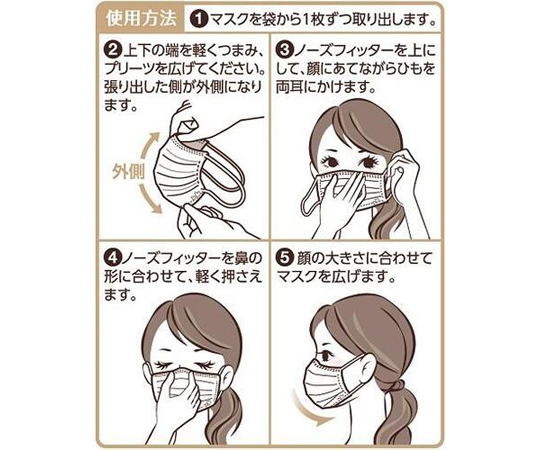 使用方法 ❶マスクを袋から1枚ずつ取り出します。

❷上下の端を軽くつまみ、プリーツを広げてください。張り出した側が外側になります。

外側

❸ノーズフィッターを上にして、顔にあてながらひもを両耳にかけます。

❹ノーズフィッターを鼻の形に合わせて、軽く押さえます。

❺顔の大きさに合わせてマスクを広げます。