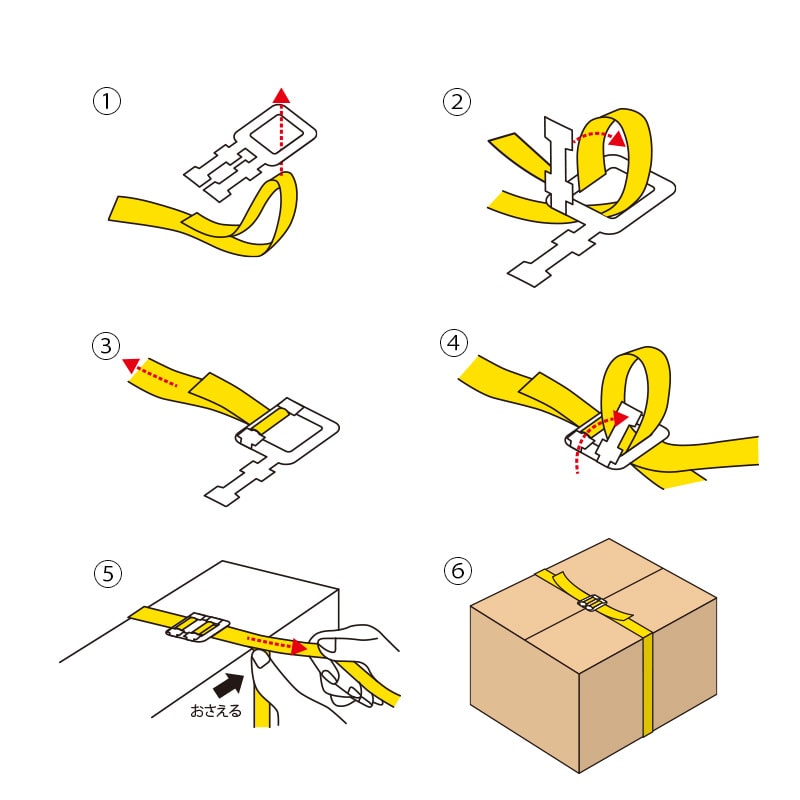 ①

②

③

④

⑤

おさえる

⑥