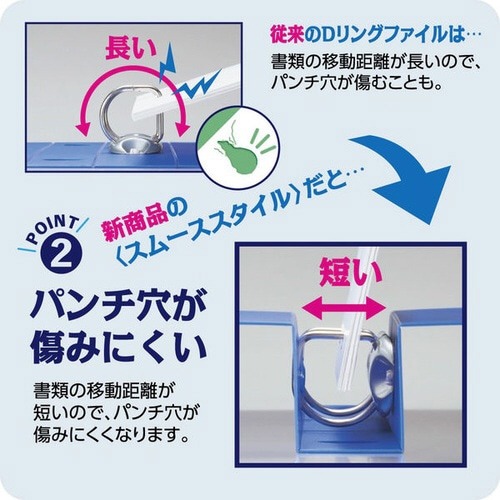 長い

従来のDリングファイルは…
書類の移動距離が長いので、パンチ穴が傷むことも。

新商品の〈スムーススタイル〉だと…

POINT 2

パンチ穴が傷みにくい

書類の移動距離が短いので、パンチ穴が傷みにくくなります。

短い