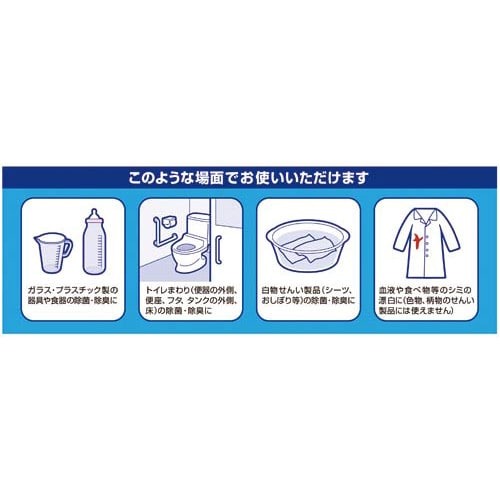 このような場面でお使いいただけます

ガラス・プラスチック製の器具や食器の除菌・除臭に

トイレまわり(便器の外側、便座、フタ、タンクの外側、床)の除菌・除臭に

白物せんい製品(シーツ、おしぼり等)の除菌・除臭に

血液や食べ物等のシミの漂白に(色物、柄物のせんい製品には使えません)