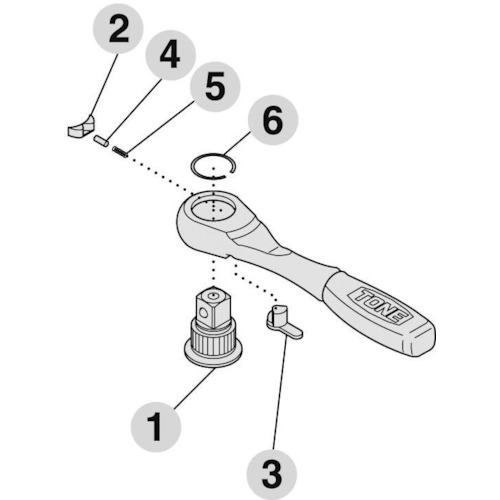 2
4
5
6
TONE
1
3