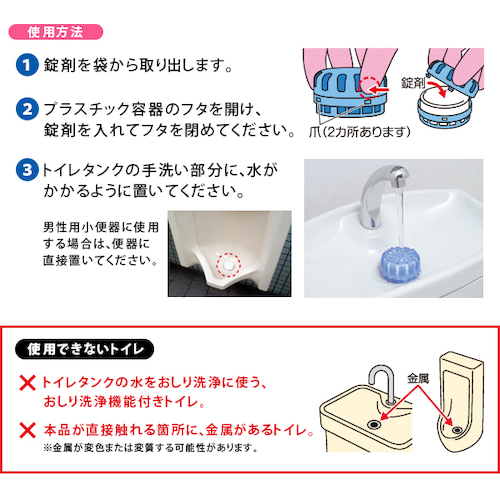 使用方法

1 錠剤を袋から取り出します。

2 プラスチック容器のフタを開け、錠剤を入れてフタを閉めてください。

錠剤

爪(2カ所あります)

3 トイレタンクの手洗い部分に、水がかかるように置いてください。

男性用小便器に使用する場合は、便器に直接置いてください。

使用できないトイレ

✕ トイレタンクの水をおしり洗浄に使う、おしり洗浄機能付きトイレ。

✕ 本品が直接触れる箇所に、金属があるトイレ。
※金属が変色または変質する可能性があります。

金属