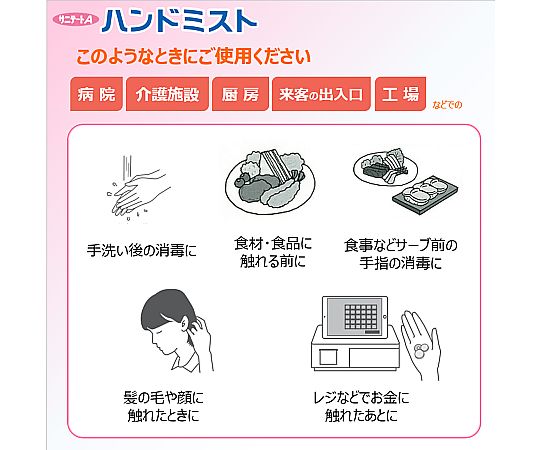 サニテートA ハンドミスト

このようなときにご使用ください

病院 介護施設 厨房 来客の出入口 工場 などでの

手洗い後の消毒に

食材・食品に触れる前に

食事などサーブ前の手指の消毒に

髪の毛や顔に触れたときに

レジなどでお金に触れたあとに