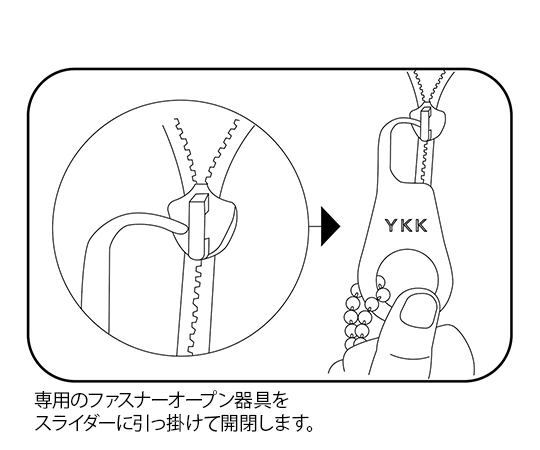 YKK

専用のファスナーオープン器具を
スライダーに引っ掛けて開閉します。