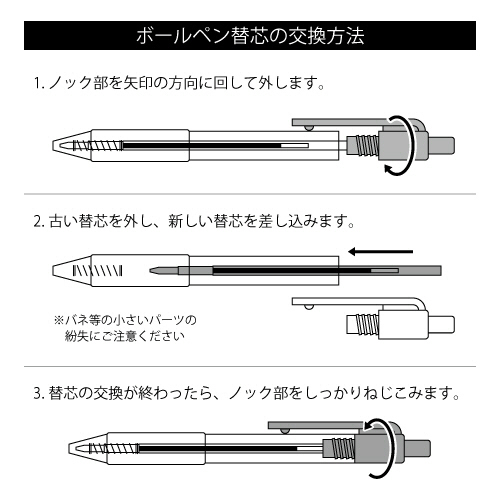 ボールペン替芯の交換方法

1. ノック部を矢印の方向に回して外します。

2. 古い替芯を外し、新しい替芯を差し込みます。

※バネ等の小さいパーツの紛失にご注意ください

3. 替芯の交換が終わったら、ノック部をしっかりねじこみます。