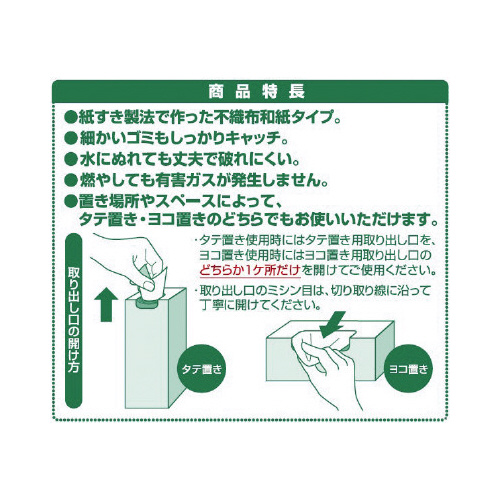 商品特長

●紙すき製法で作った不織布和紙タイプ。
●細かいゴミもしっかりキャッチ。
●水にぬれても丈夫で破れにくい。
●燃やしても有害ガスが発生しません。
●置き場所やスペースによって、タテ置き・ヨコ置きのどちらでもお使いいただけます。

取り出し口の開け方

・タテ置き使用時にはタテ置き用取り出し口を、ヨコ置き使用時にはヨコ置き用取り出し口のどちらか1ケ所だけを開けてご使用ください。
・取り出し口のミシン目は、切り取り線に沿って丁寧に開けてください。

タテ置き

ヨコ置き