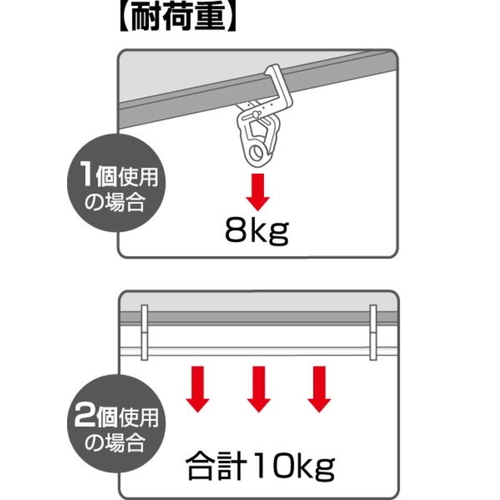 【耐荷重】

1個使用の場合

8kg

2個使用の場合

合計10kg