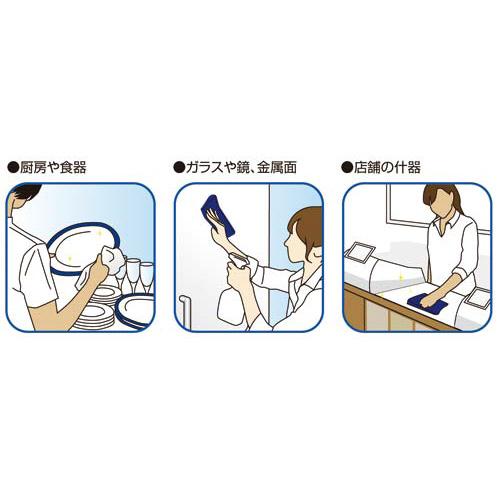 ●厨房や食器

●ガラスや鏡、金属面

●店舗の什器